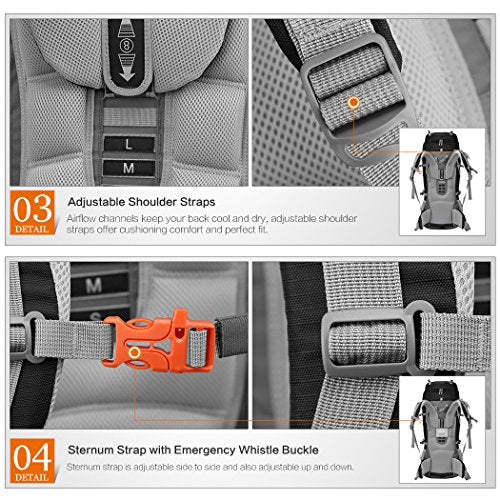 8

L

M

03
DETAIL

Adjustable Shoulder Straps

Airflow channels keep your back cool and dry, adjustable shoulder straps offer cushioning comfort and perfect fit.

M

S

04
DETAIL

Sternum Strap with Emergency Whistle Buckle

Sternum strap is adjustable side to side and also adjustable up and down.