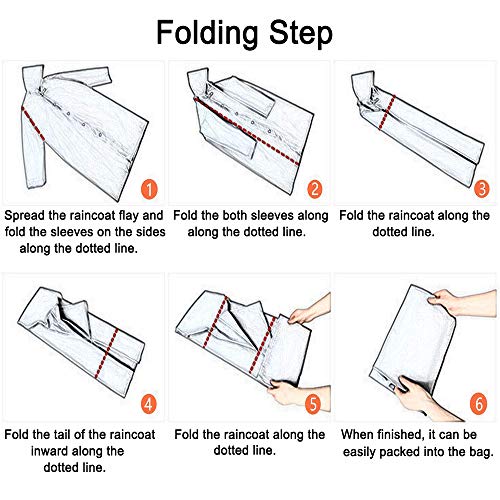 Folding Step

1

Spread the raincoat flay and fold the sleeves on the sides along the dotted line.

2

Fold the both sleeves along along the dotted line.

3

Fold the raincoat along the dotted line.

4

Fold the tail of the raincoat inward along the dotted line.

5

Fold the raincoat along the dotted line.

6

When finished, it can be easily packed into the bag.