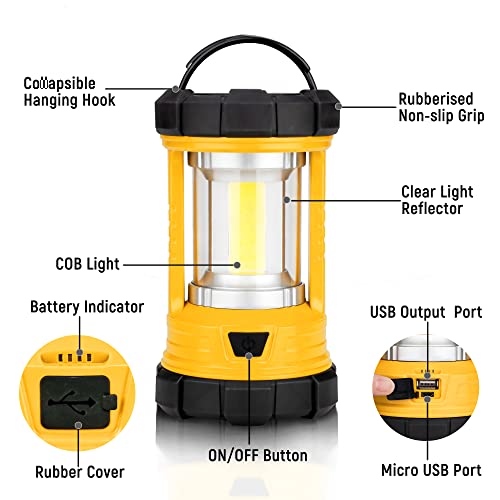 Collapsible Hanging Hook

Rubberised Non-slip Grip

Clear Light Reflector

COB Light

Battery Indicator

USB Output Port

Rubber Cover

ON/OFF Button

Micro USB Port