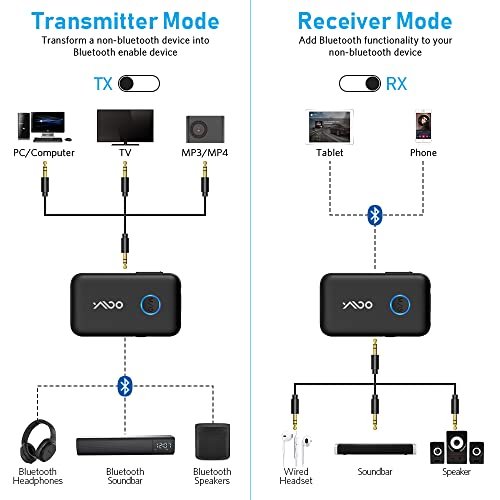 Transmitter Mode
Transform a non-bluetooth device into Bluetooth enable device

TX

PC/Computer
TV
MP3/MP4

YMOO

Bluetooth Headphones
Bluetooth Soundbar
Bluetooth Speakers

Receiver Mode
Add Bluetooth functionality to your non-bluetooth device

RX

Tablet
Phone

YMOO

Wired Headset
Soundbar
Speaker